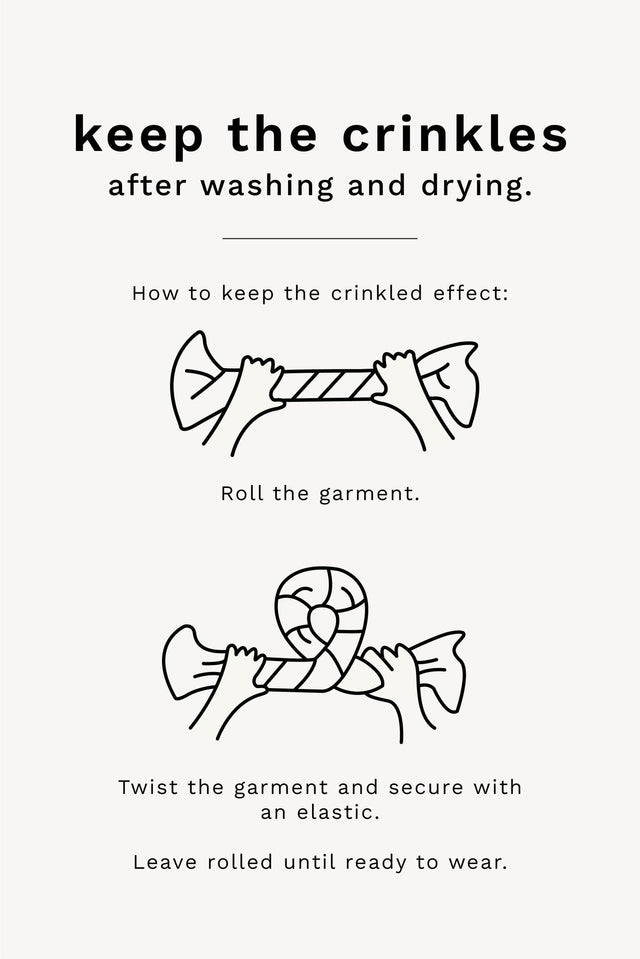 keep the crinkles
after washing and drying.

How to keep the crinkled effect:

Roll the garment.

Twist the garment and secure with an elastic.

Leave rolled until ready to wear.